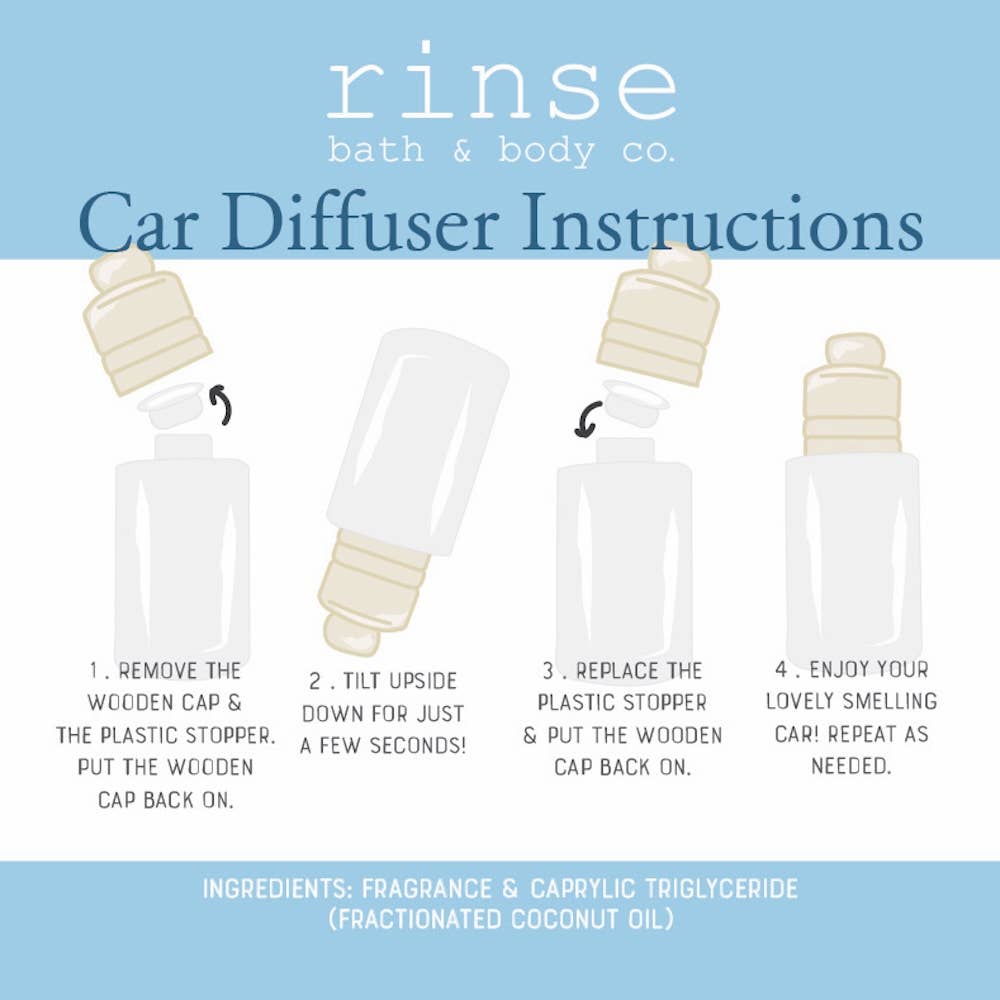 rinse
bath & body co.

Car Diffuser Instructions

1 . REMOVE THE WOODEN CAP & THE PLASTIC STOPPER. PUT THE WOODEN CAP BACK ON.

2 . TILT UPSIDE DOWN FOR JUST A FEW SECONDS!

3 . REPLACE THE PLASTIC STOPPER & PUT THE WOODEN CAP BACK ON.

4 . ENJOY YOUR LOVELY SMELLING CAR! REPEAT AS NEEDED.

INGREDIENTS: FRAGRANCE & CAPRYLIC TRIGLYCERIDE (FRACTIONATED COCONUT OIL)